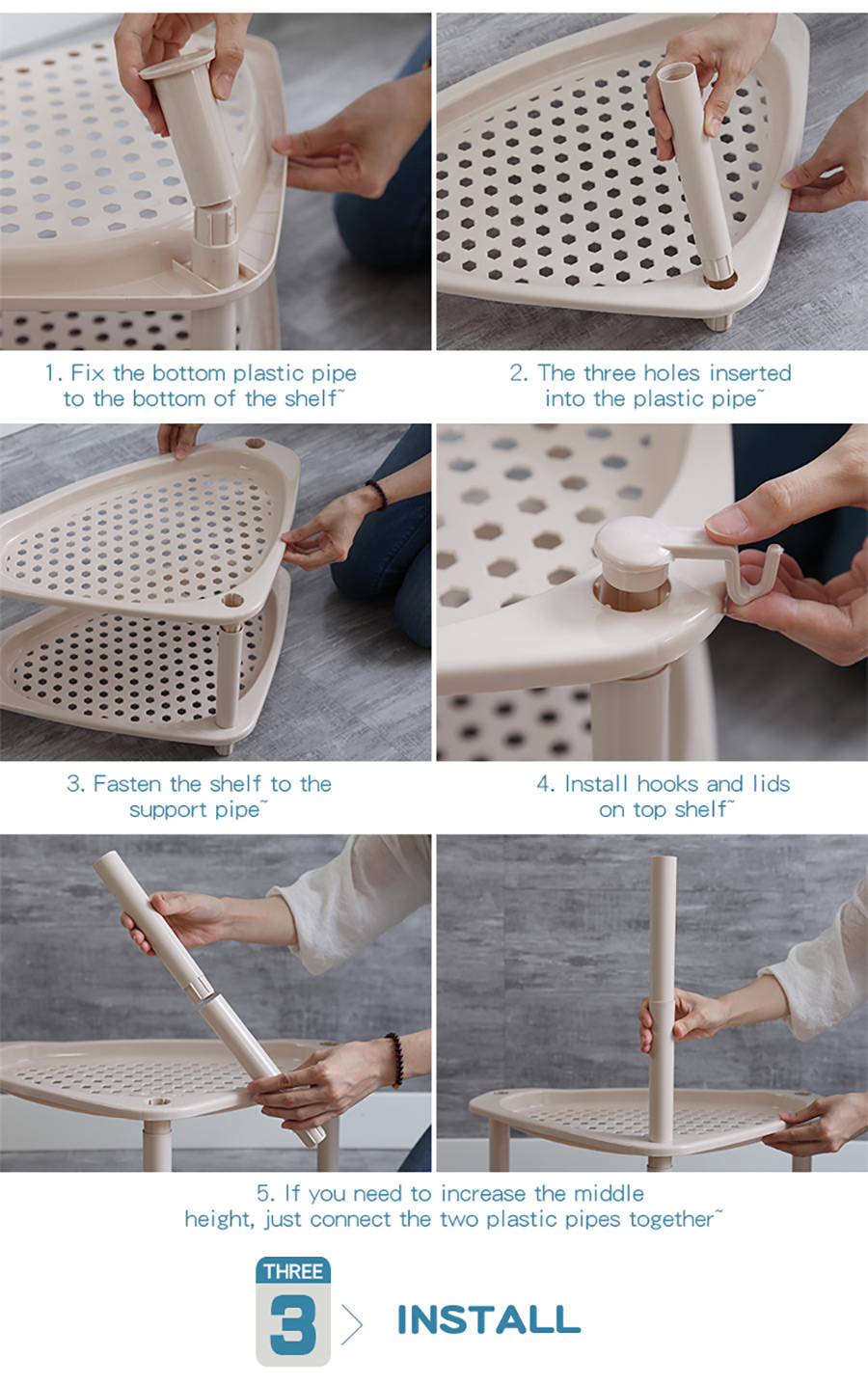 1. Fix the bottom plastic pipe to the bottom of the shelf~

2. The three holes inserted into the plastic pipe~

3. Fasten the shelf to the support pipe~

4. Install hooks and lids on top shelf~

5. If you need to increase the middle height, just connect the two plastic pipes together~

THREE

3

INSTALL